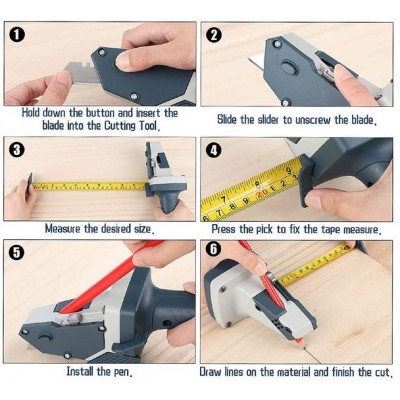 1
Hold down the button and insert the blade into the Cutting Tool.

2
Slide the slider to unscrew the blade.

3
Measure the desired size.

4
Press the pick to fix the tape measure.

5
Install the pen.

6
Draw lines on the material and finish the cut.