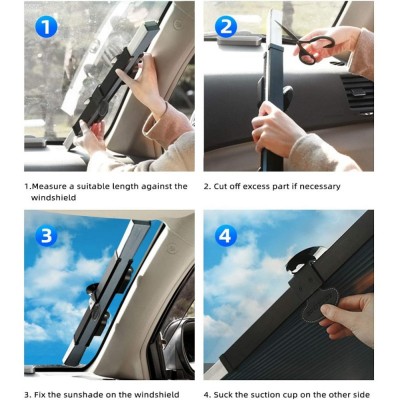 1

2

1.Measure a suitable length against the windshield

2. Cut off excess part if necessary

3

4

3. Fix the sunshade on the windshield

4. Suck the suction cup on the other side