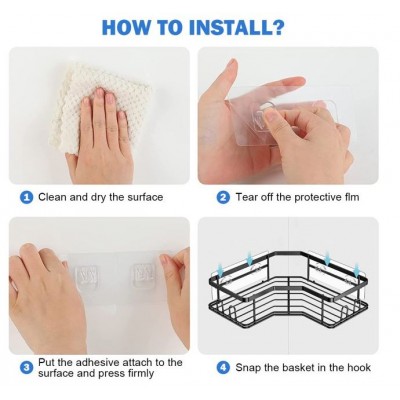 HOW TO INSTALL?

1 Clean and dry the surface

2 Tear off the protective flm

3 Put the adhesive attach to the surface and press firmly

4 Snap the basket in the hook