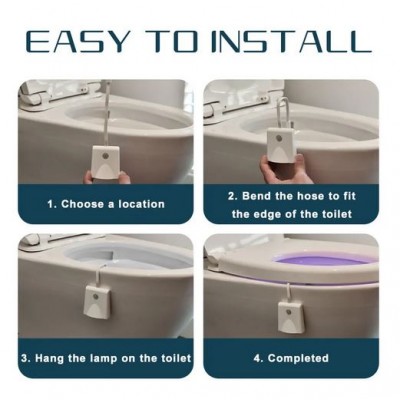 EASY TO INSTALL

1. Choose a location

2. Bend the hose to fit the edge of the toilet

3. Hang the lamp on the toilet

4. Completed