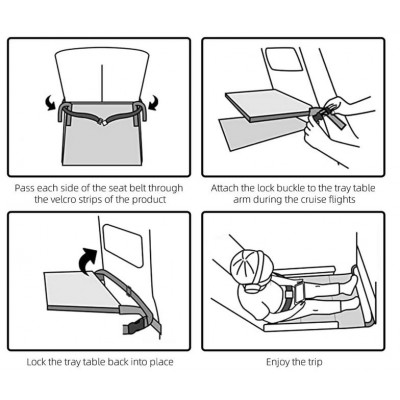 Pass each side of the seat belt through the velcro strips of the product

Attach the lock buckle to the tray table arm during the cruise flights

Lock the tray table back into place

Enjoy the trip