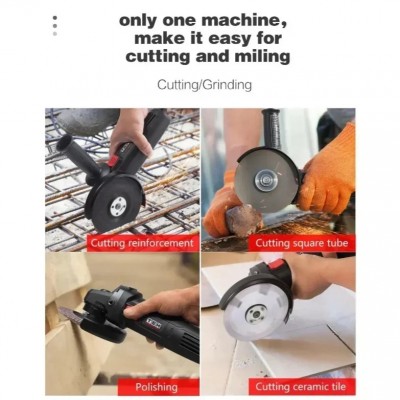 only one machine, make it easy for cutting and miling

Cutting/Grinding

Cutting reinforcement

Cutting square tube

Polishing

Cutting ceramic tile