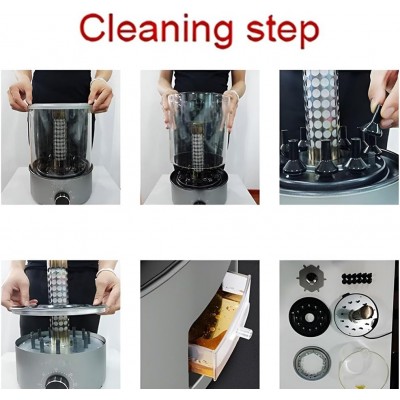 Cleaning step