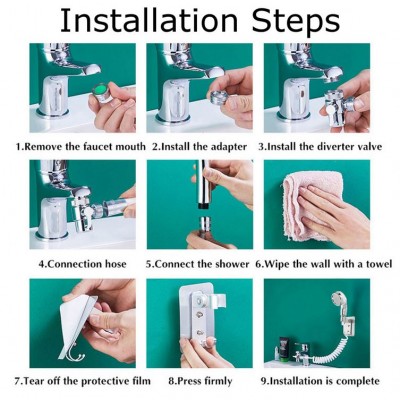 Installation Steps

1.Remove the faucet mouth

2.Install the adapter

3.Install the diverter valve

4.Connection hose

5.Connect the shower

6.Wipe the wall with a towel

7.Tear off the protective film

8.Press firmly

9.Installation is complete