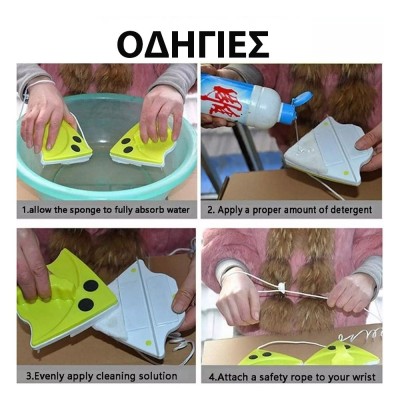 ΟΔΗΓΙΕΣ

1.allow the sponge to fully absorb water

2. Apply a proper amount of detergent

3.Evenly apply cleaning solution

4.Attach a safety rope to your wrist