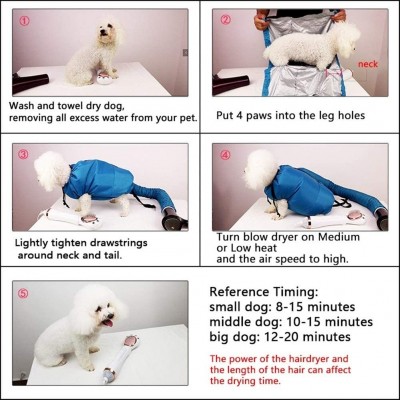 ①

Wash and towel dry dog, removing all excess water from your pet.

②

neck

Put 4 paws into the leg holes

③

Lightly tighten drawstrings around neck and tail.

④

Turn blow dryer on Medium or Low heat and the air speed to high.

⑤

Reference Timing:
small dog: 8-15 minutes
middle dog: 10-15 minutes
big dog: 12-20 minutes

The power of the hairdryer and the length of the hair can affect the drying time.