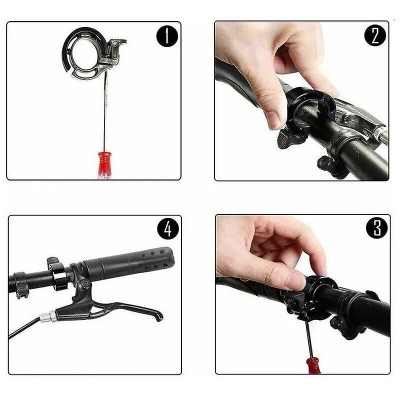 1

2

4

3